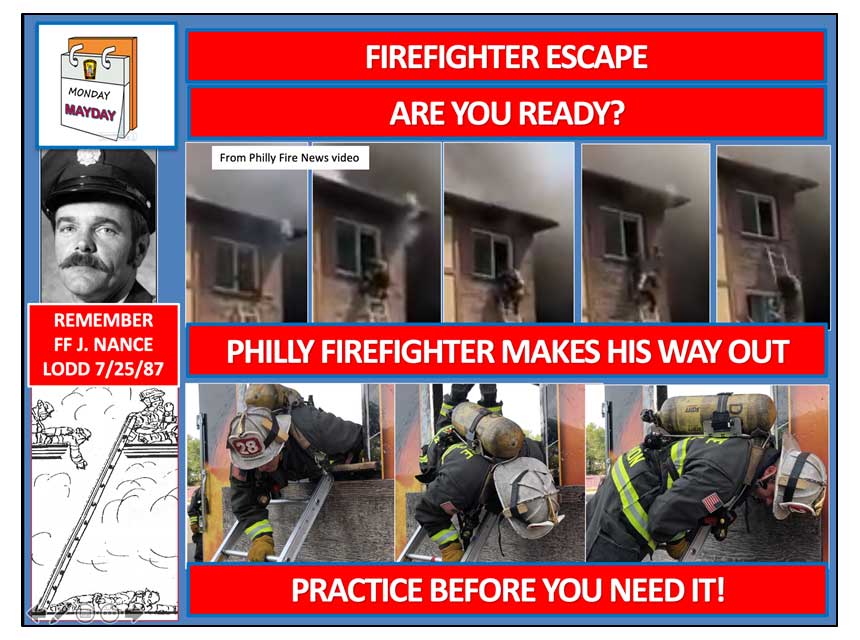 MONDAY
MAYDAY

FIREFIGHTER ESCAPE

ARE YOU READY?

From Philly Fire News video

REMEMBER
FF J. NANCE
LODD 7/25/87

PHILLY FIREFIGHTER MAKES HIS WAY OUT

28

PRACTICE BEFORE YOU NEED IT!